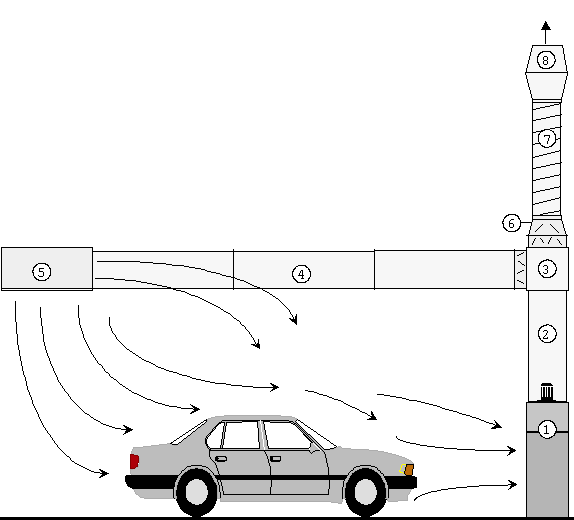 8
7
6
5
4
3
2
1